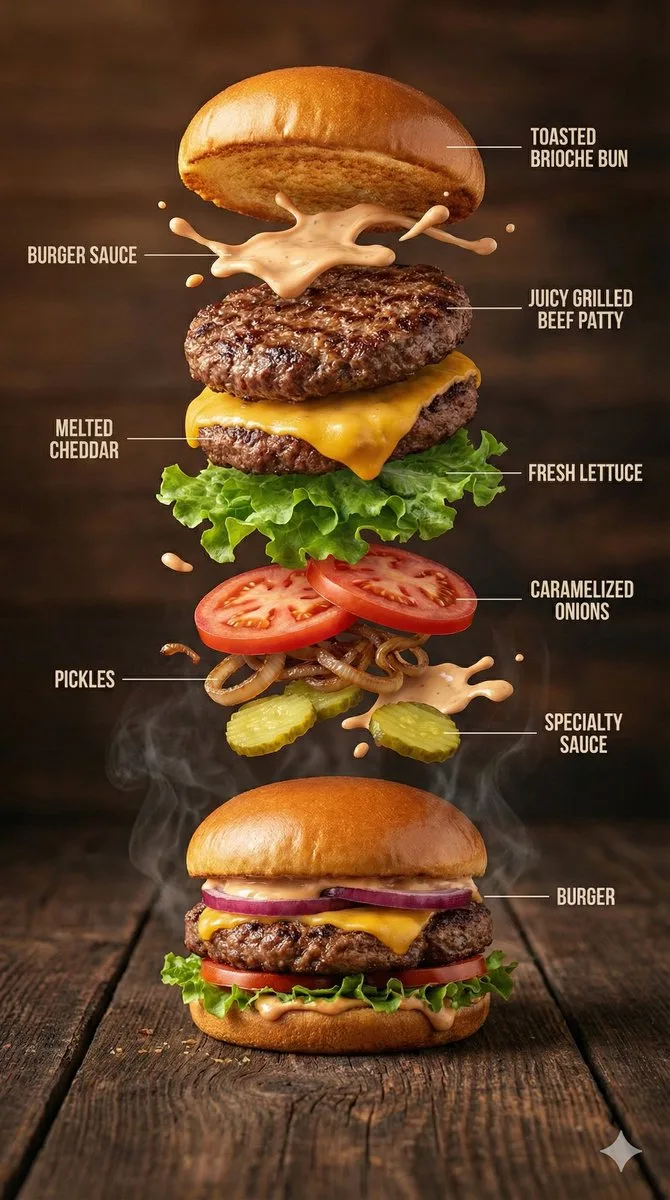 TOASTED BRIOCHE BUN

BURGER SAUCE

JUICY GRILLED BEEF PATTY

MELTED CHEDDAR

FRESH LETTUCE

CARAMELIZED ONIONS

PICKLES

SPECIALTY SAUCE

BURGER