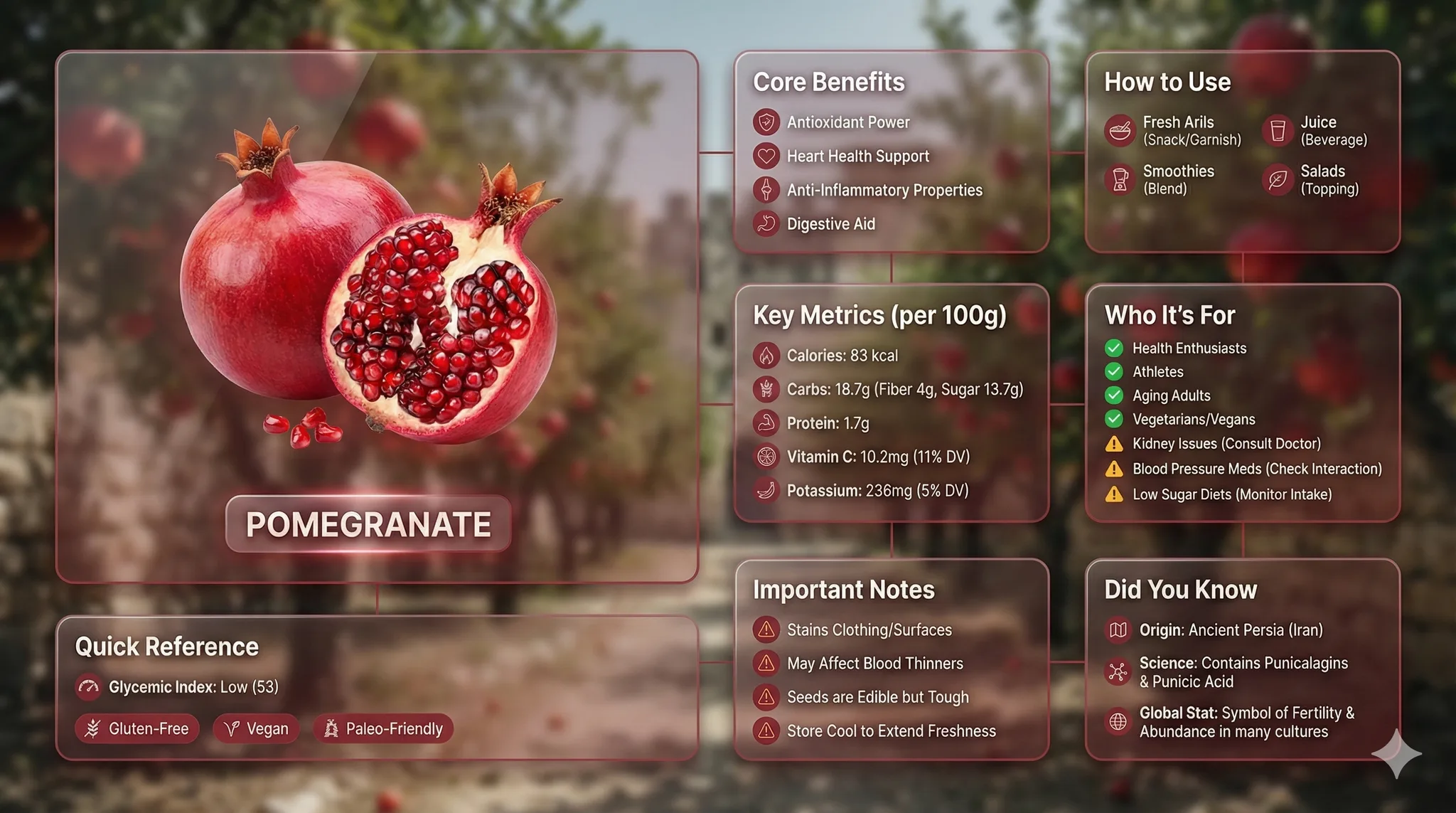 POMEGRANATE

Quick Reference

Glycemic Index: Low (53)

Gluten-Free Vegan Paleo-Friendly

Core Benefits

Antioxidant Power
Heart Health Support
Anti-Inflammatory Properties
Digestive Aid

Key Metrics (per 100g)

Calories: 83 kcal
Carbs: 18.7g (Fiber 4g, Sugar 13.7g)
Protein: 1.7g
Vitamin C: 10.2mg (11% DV)
Potassium: 236mg (5% DV)

Important Notes

Stains Clothing/Surfaces
May Affect Blood Thinners
Seeds are Edible but Tough
Store Cool to Extend Freshness

How to Use

Fresh Arils (Snack/Garnish)
Juice (Beverage)
Smoothies (Blend)
Salads (Topping)

Who It's For

Health Enthusiasts
Athletes
Aging Adults
Vegetarians/Vegans
Kidney Issues (Consult Doctor)
Blood Pressure Meds (Check Interaction)
Low Sugar Diets (Monitor Intake)

Did You Know

Origin: Ancient Persia (Iran)
Science: Contains Punicalagins & Punicic Acid
Global Stat: Symbol of Fertility & Abundance in many cultures